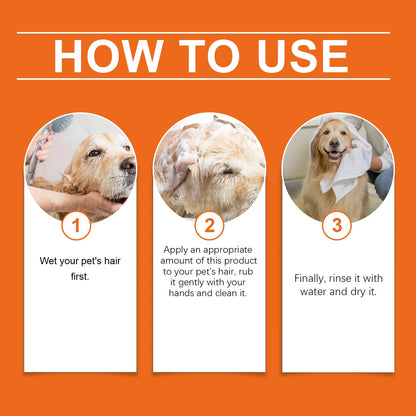 HOW TO USE

1

Wet your pet's hair first.

2

Apply an appropriate amount of this product to your pet's hair, rub it gently with your hands and clean it.

3

Finally, rinse it with water and dry it.