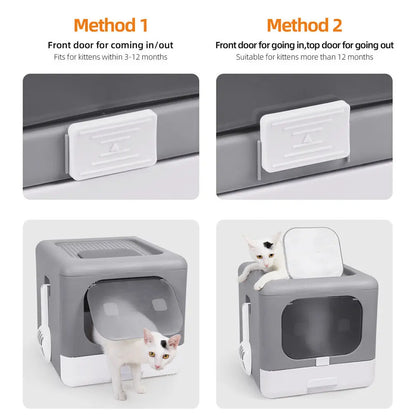 Method 1

Front door for coming in/out

Fits for kittens within 3-12 months

Method 2

Front door for going in,top door for going out

Suitable for kittens more than 12 months