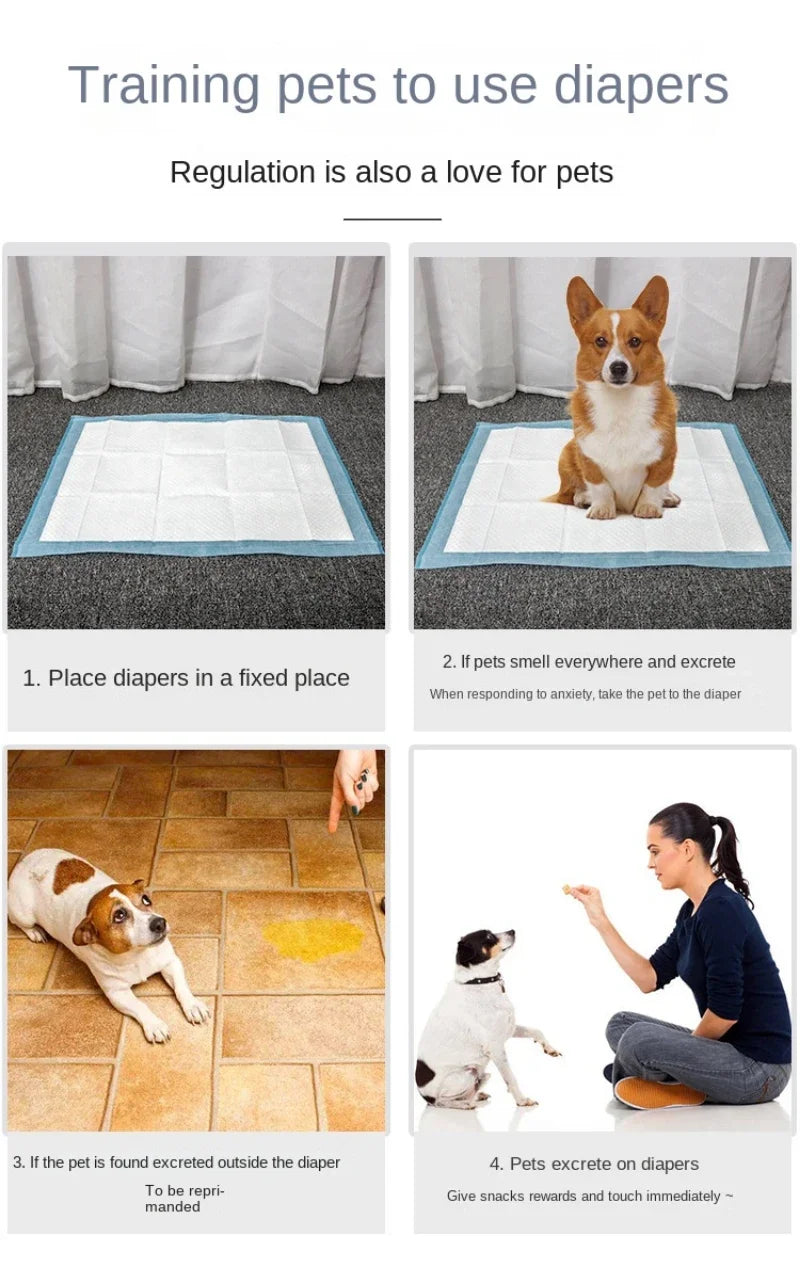 Training pets to use diapers

Regulation is also a love for pets

1. Place diapers in a fixed place

2. If pets smell everywhere and excrete

When responding to anxiety, take the pet to the diaper

3. If the pet is found excreted outside the diaper

To be reprimanded

4. Pets excrete on diapers

Give snacks rewards and touch immediately ~