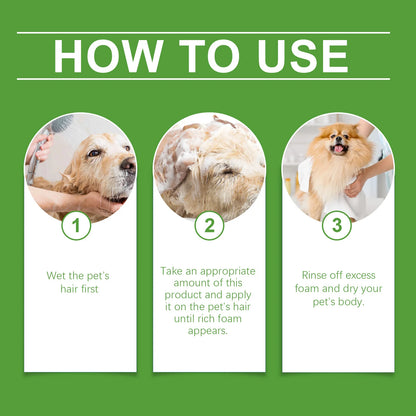 HOW TO USE

1

Wet the pet's hair first

2

Take an appropriate amount of this product and apply it on the pet's hair until rich foam appears.

3

Rinse off excess foam and dry your pet's body.