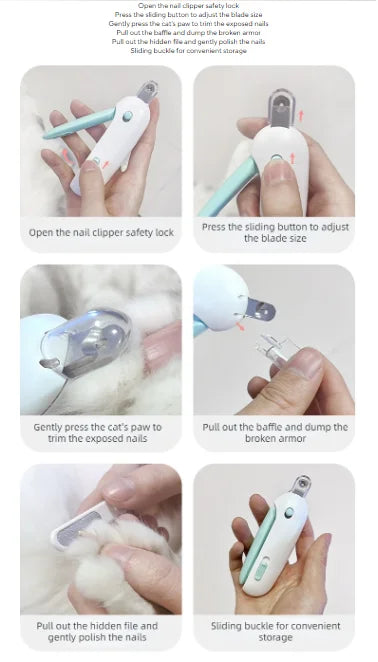 Open the nail clipper safety lock
Press the sliding button to adjust the blade size
Gently press the cat's paw to trim the exposed nails
Pull out the baffle and dump the broken armor
Pull out the hidden file and gently polish the nails
Sliding buckle for convenient storage

Open the nail clipper safety lock

Press the sliding button to adjust the blade size

Gently press the cat's paw to trim the exposed nails

Pull out the baffle and dump the broken armor

Pull out the hidden file and gently polish the nails

Sliding buckle for convenient storage