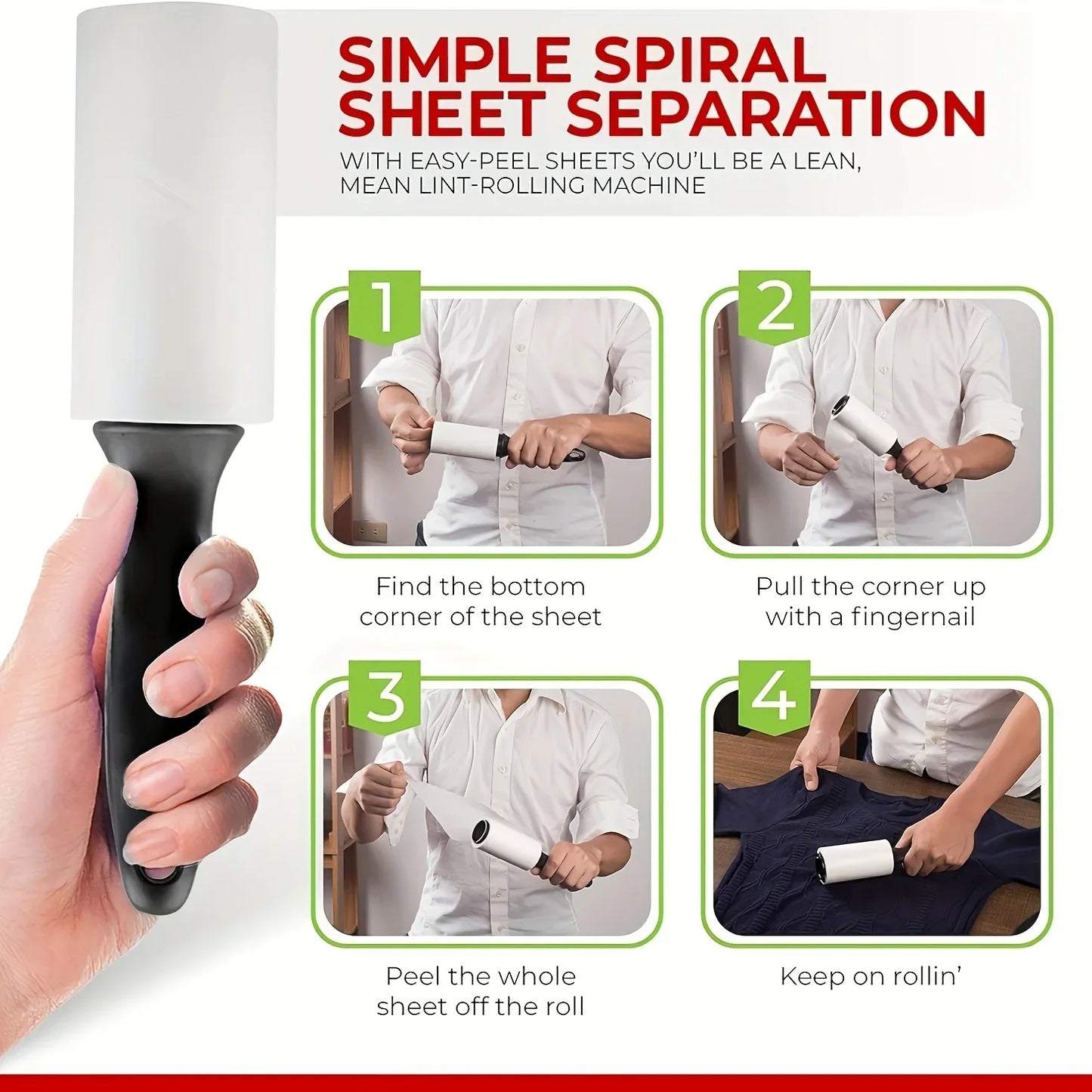 SIMPLE SPIRAL SHEET SEPARATION

WITH EASY-PEEL SHEETS YOU'LL BE A LEAN, MEAN LINT-ROLLING MACHINE

1

Find the bottom corner of the sheet

2

Pull the corner up with a fingernail

3

Peel the whole sheet off the roll

4

Keep on rollin'