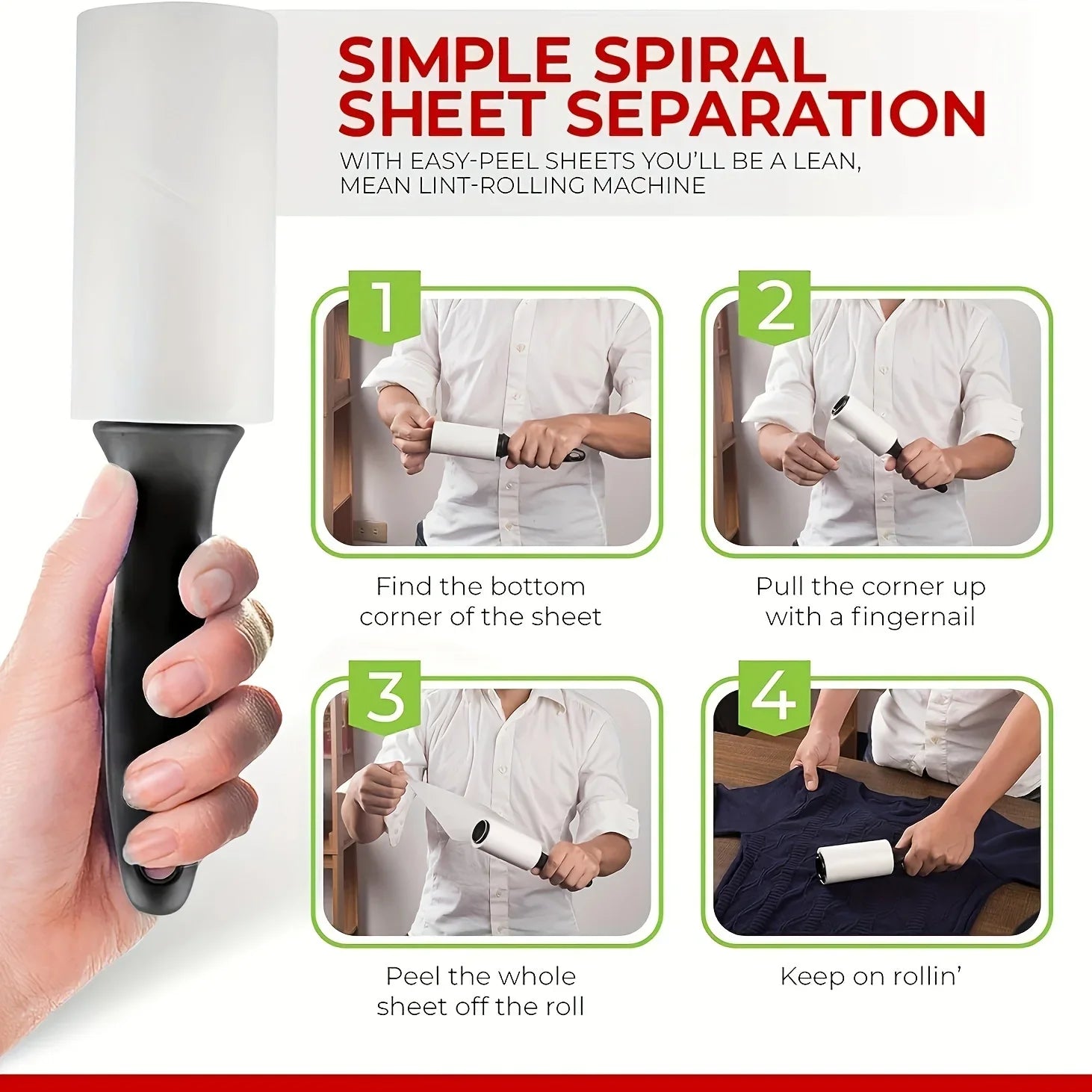 SIMPLE SPIRAL SHEET SEPARATION

WITH EASY-PEEL SHEETS YOU'LL BE A LEAN, MEAN LINT-ROLLING MACHINE

1

Find the bottom corner of the sheet

2

Pull the corner up with a fingernail

3

Peel the whole sheet off the roll

4

Keep on rollin'